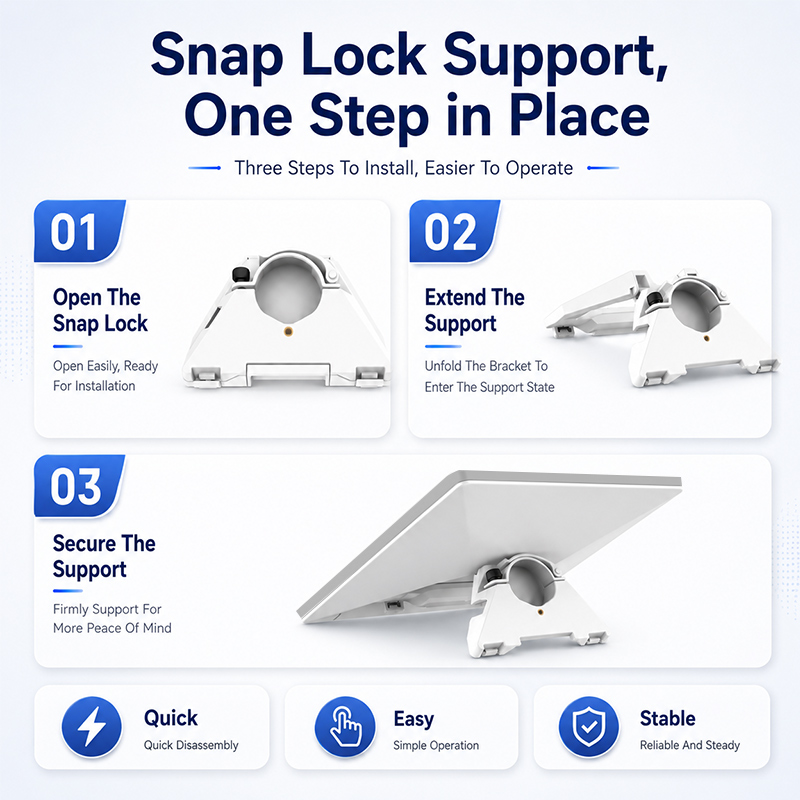 Snap Lock Support, One Step in Place

Three Steps To Install, Easier To Operate

01

Open The Snap Lock

Open Easily, Ready For Installation

02

Extend The Support

Unfold The Bracket To Enter The Support State

03

Secure The Support

Firmly Support For More Peace Of Mind

Quick

Quick Disassembly

Easy

Simple Operation

Stable

Reliable And Steady